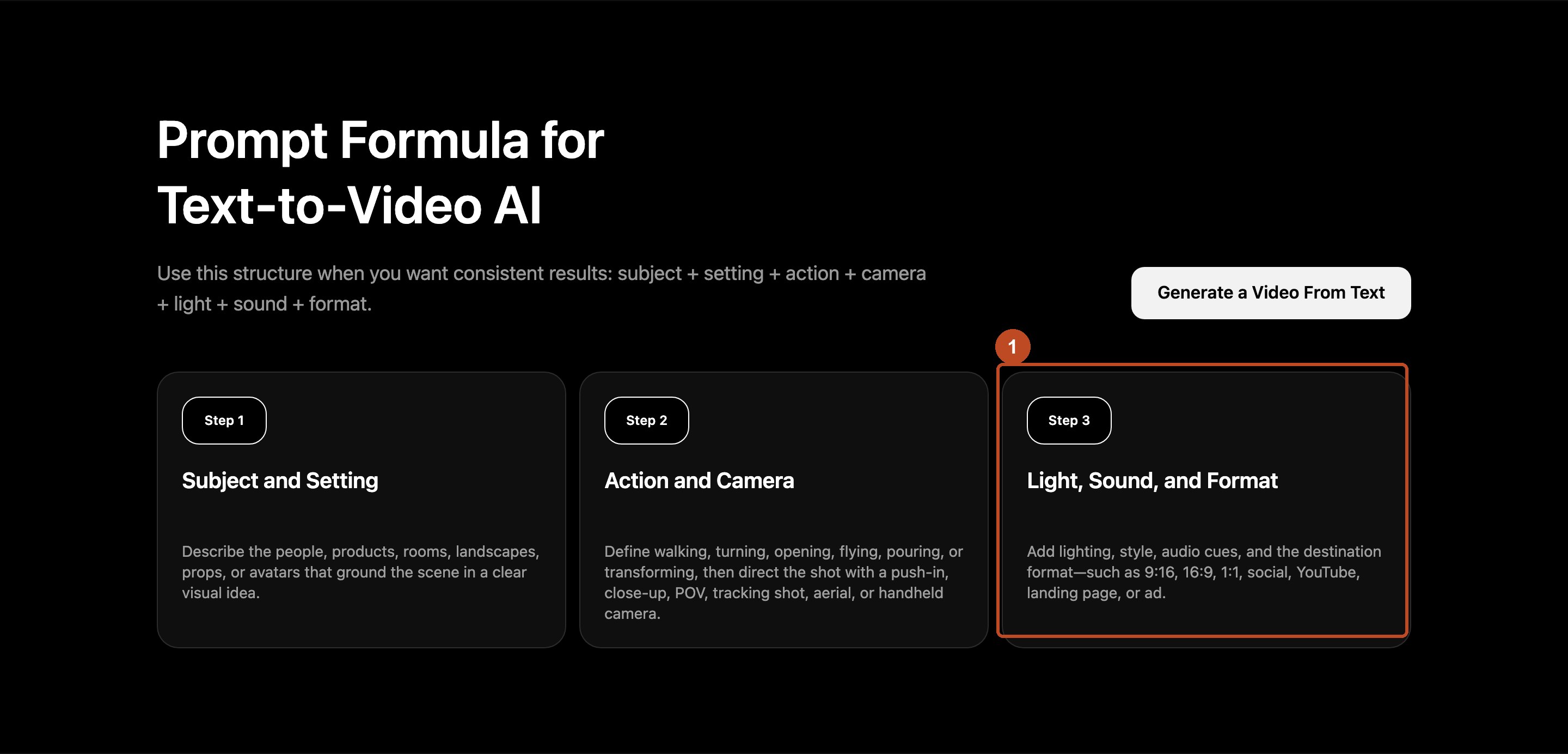 Prompt Formula for Text-to-Video AI

Use this structure when you want consistent results: subject + setting + action + camera + light + sound + format.

Generate a Video From Text

1

Step 1

Subject and Setting

Describe the people, products, rooms, landscapes, props, or avatars that ground the scene in a clear visual idea.

Step 2

Action and Camera

Define walking, turning, opening, flying, pouring, or transforming, then direct the shot with a push-in, close-up, POV, tracking shot, aerial, or handheld camera.

Step 3

Light, Sound, and Format

Add lighting, style, audio cues, and the destination format—such as 9:16, 16:9, 1:1, social, YouTube, landing page, or ad.