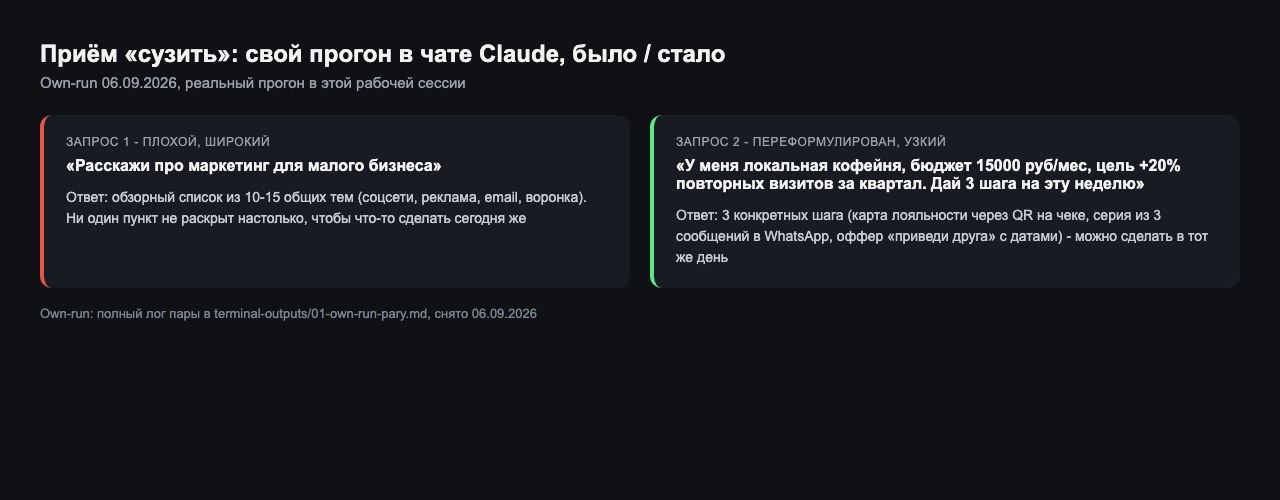 Приём «сузить»: свой прогон в чате Claude, было / стало

Own-run 06.09.2026, реальный прогон в этой рабочей сессии

ЗАПРОС 1 - ПЛОХОЙ, ШИРОКИЙ

«Расскажи про маркетинг для малого бизнеса»

Ответ: обзорный список из 10-15 общих тем (соцсети, реклама, email, воронка). Ни один пункт не раскрыт настолько, чтобы что-то сделать сегодня же

ЗАПРОС 2 - ПЕРЕФОРМУЛИРОВАН, УЗКИЙ

«У меня локальная кофейня, бюджет 15000 руб/мес, цель +20% повторных визитов за квартал. Дай 3 шага на эту неделю»

Ответ: 3 конкретных шага (карта лояльности через QR на чеке, серия из 3 сообщений в WhatsApp, оффер «приведи друга» с датами) - можно сделать в тот же день

Own-run: полный лог пары в terminal-outputs/01-own-run-pary.md, снято 06.09.2026