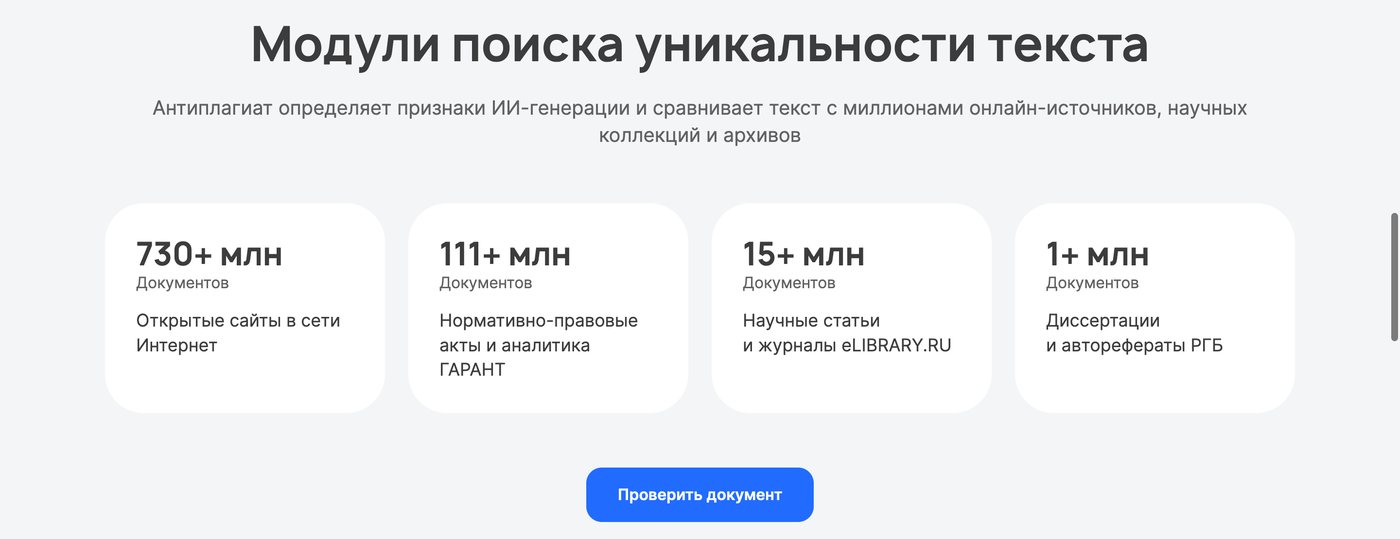 Модули поиска уникальности текста

Антиплагиат определяет признаки ИИ-генерации и сравнивает текст с миллионами онлайн-источников, научных коллекций и архивов

730+ млн
Документов
Открытые сайты в сети Интернет

111+ млн
Документов
Нормативно-правовые акты и аналитика ГАРАНТ

15+ млн
Документов
Научные статьи и журналы eLIBRARY.RU

1+ млн
Документов
Диссертации и авторефераты РГБ

Проверить документ